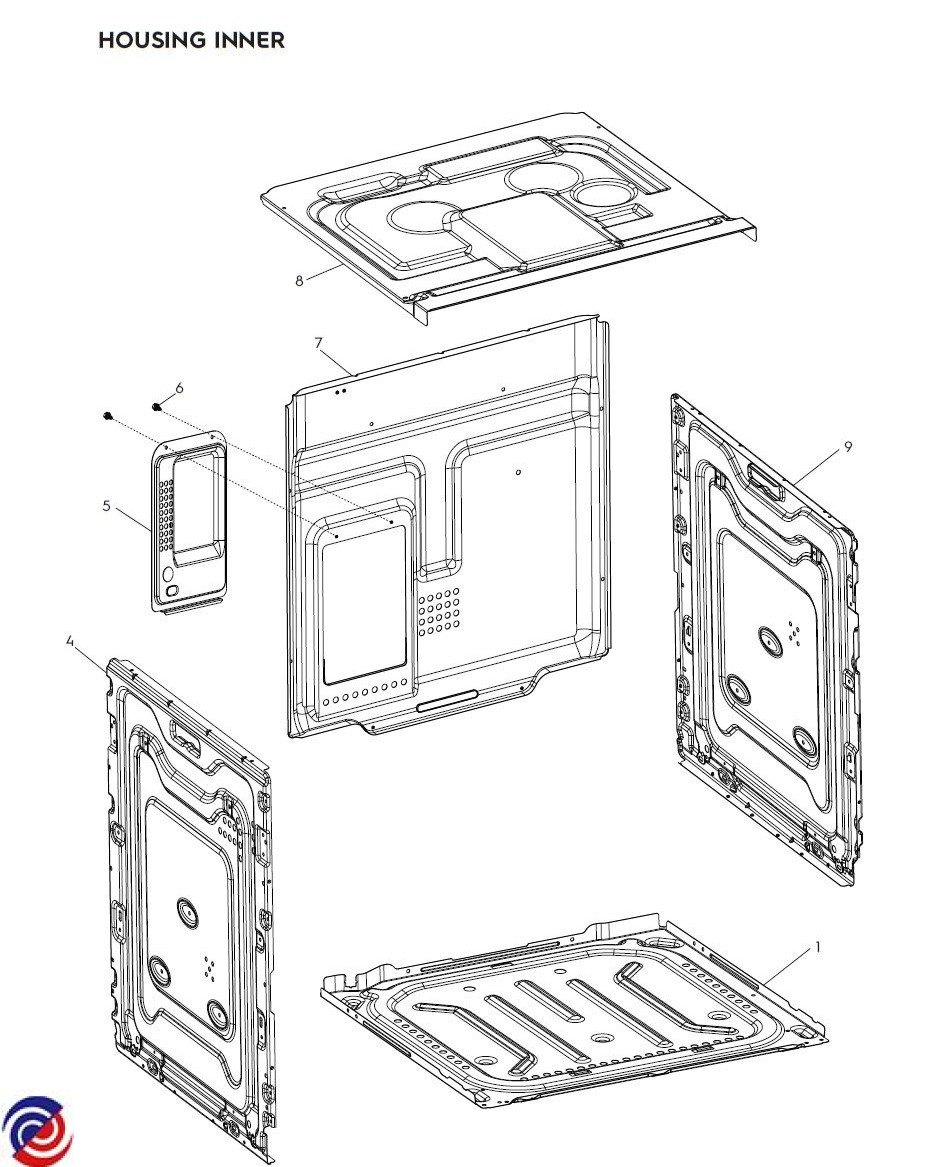 HOUSING INNER

8

7

6

5

9

4

1